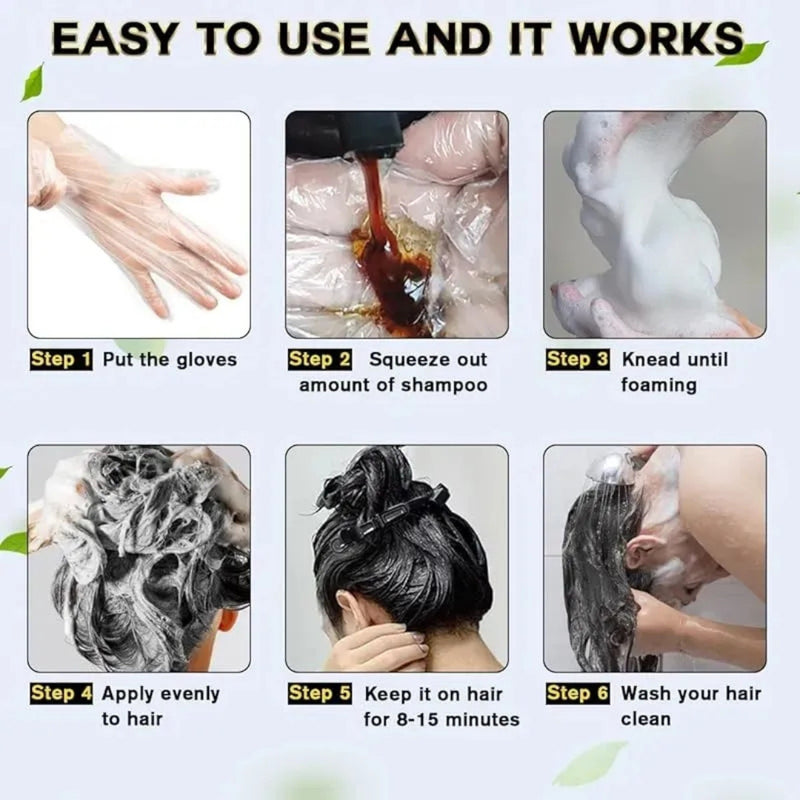 EASY TO USE AND IT WORKS

Step 1 Put the gloves

Step 2 Squeeze out amount of shampoo

Step 3 Knead until foaming

Step 4 Apply evenly to hair

Step 5 Keep it on hair for 8-15 minutes

Step 6 Wash your hair clean